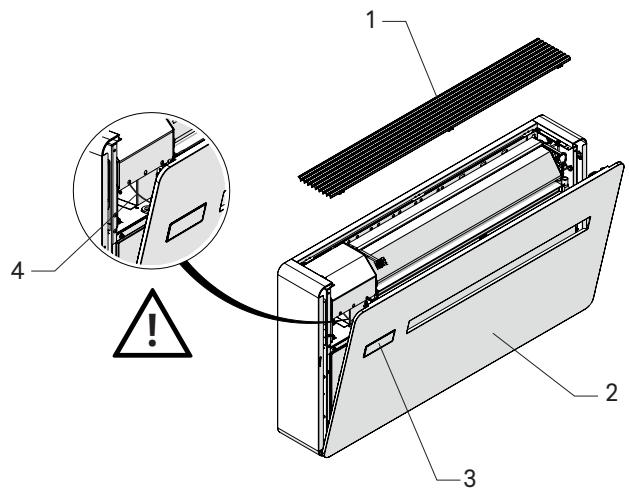 1
4
!
2
3