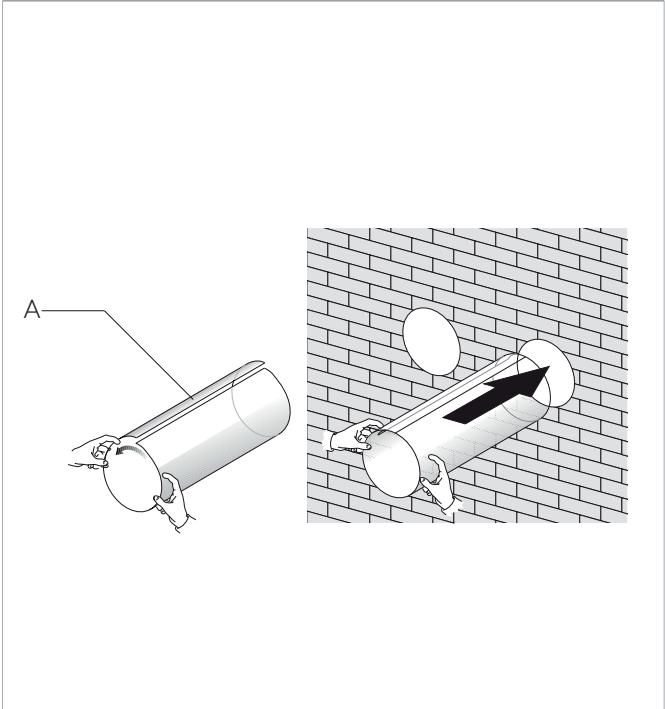 A