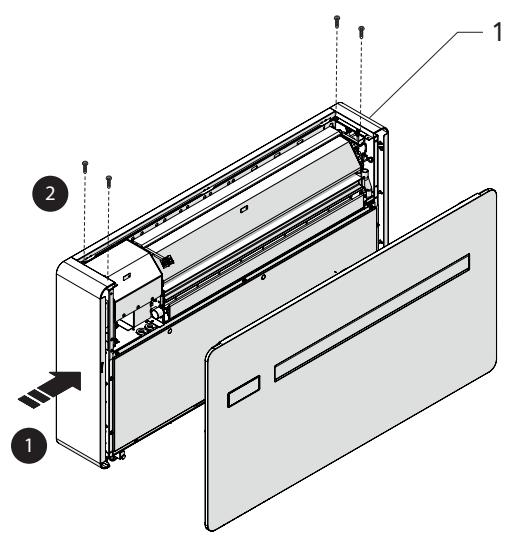 1
2
1