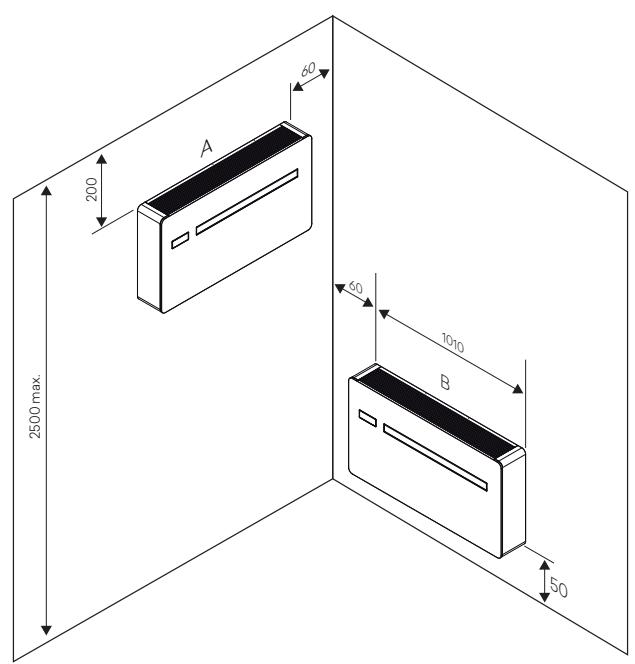 60
A
200
2500 max.
60
1010
B
50