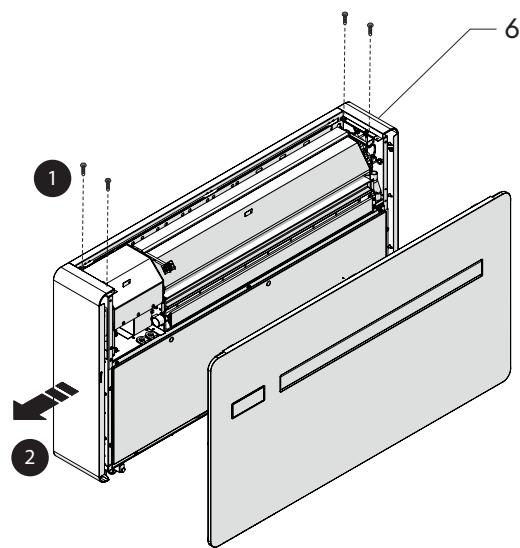 6

1

2