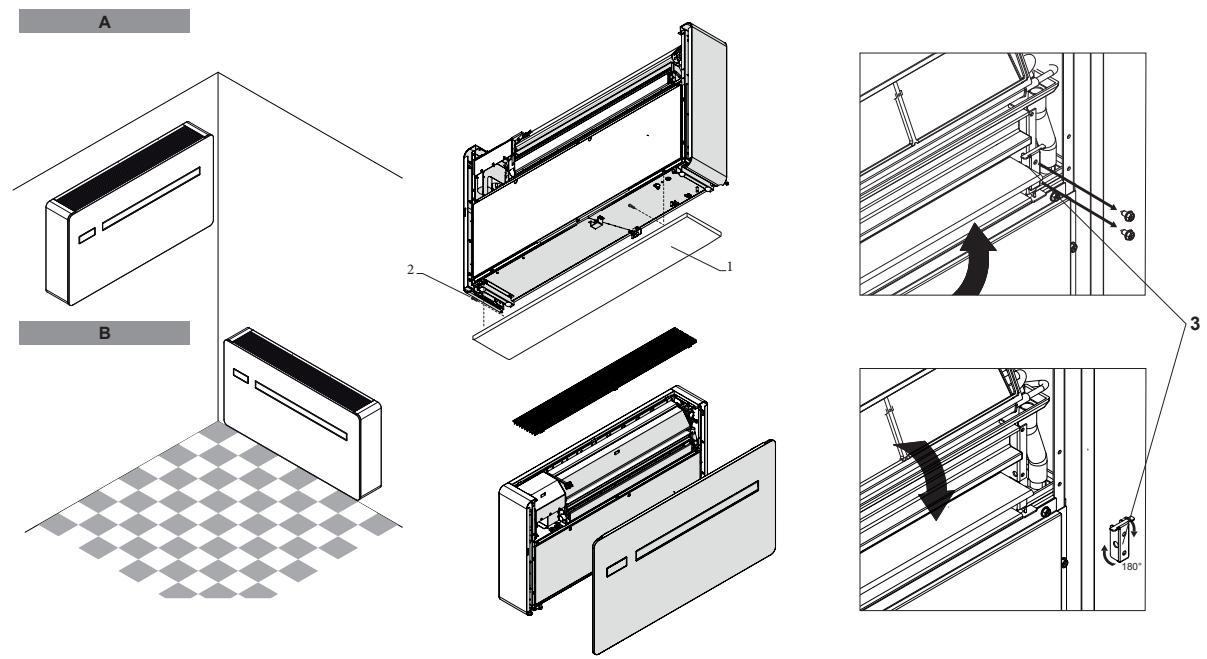 A

B

2

1

3

180°