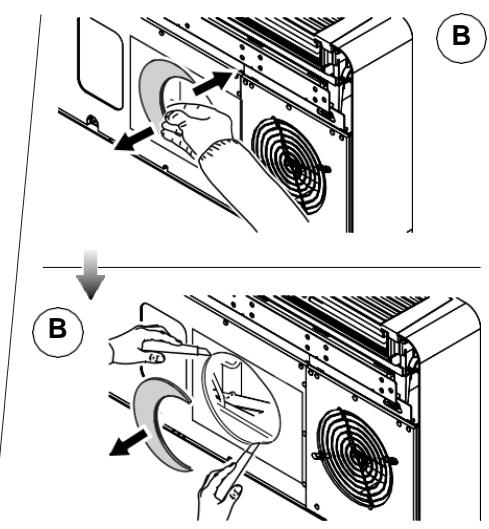 B

B