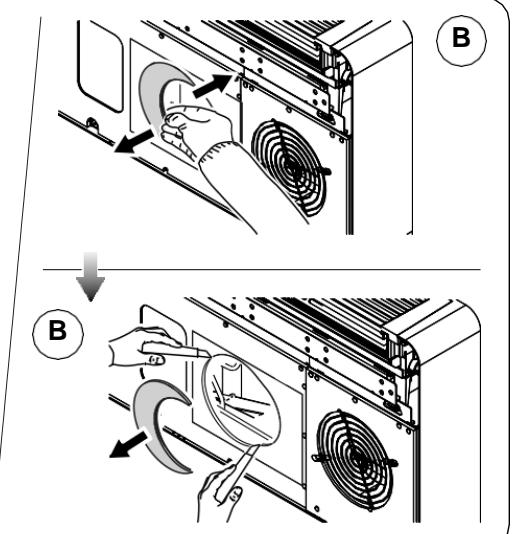 B

B