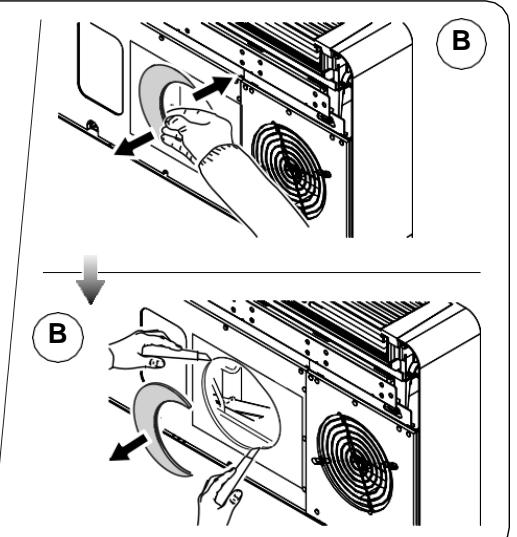 B

B