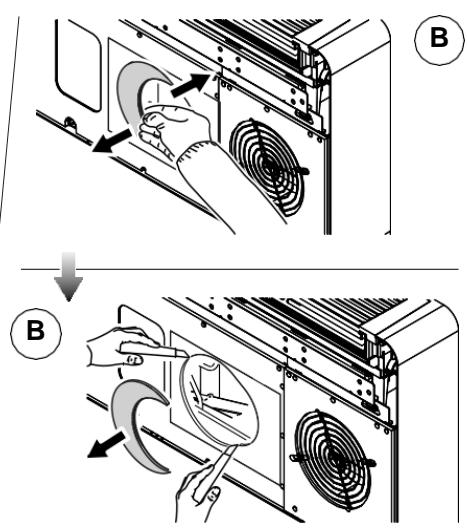 B

B