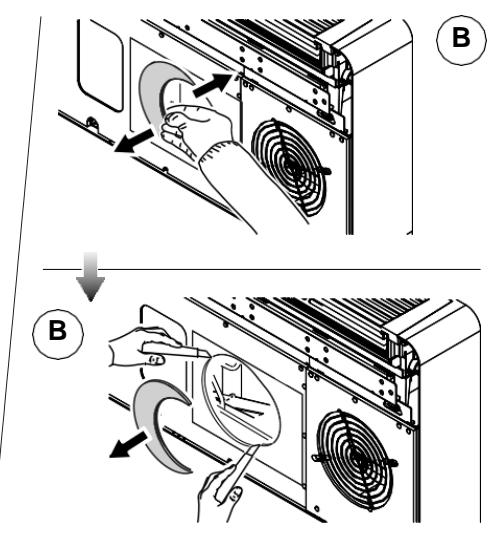 B

B