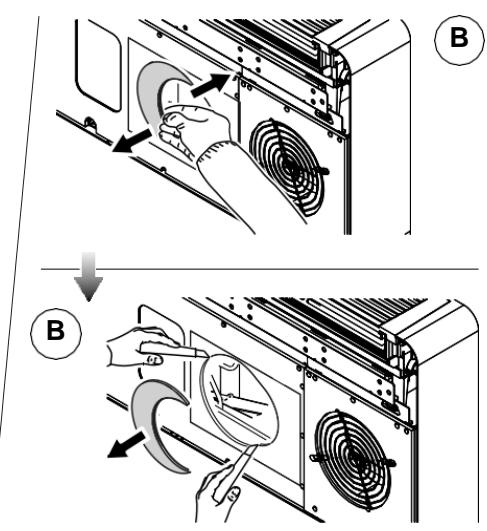 B

B