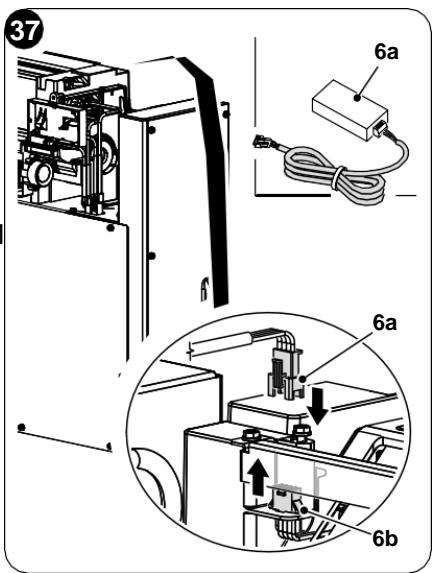 37

6a

6a

6b