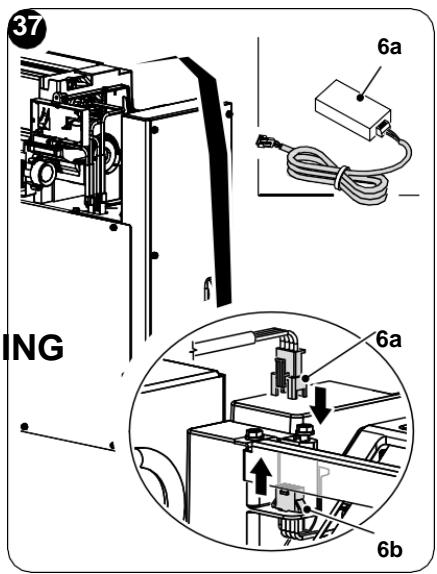 37

6a

ING

6a

6b