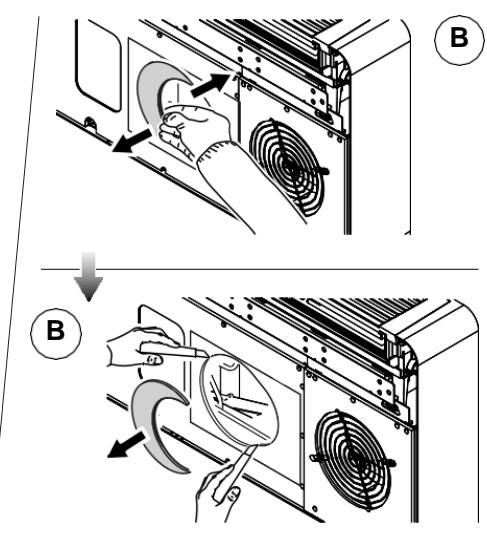 B

B