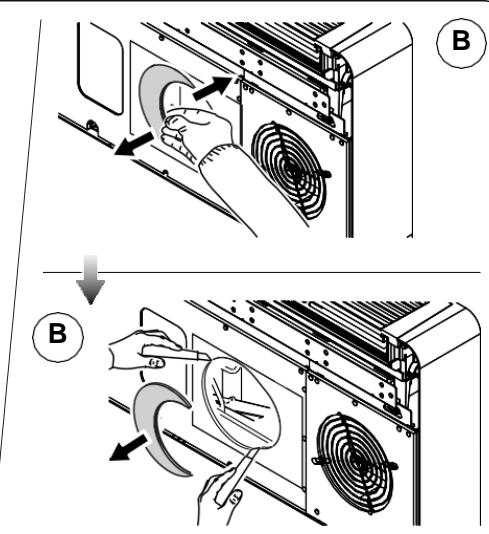 B

B