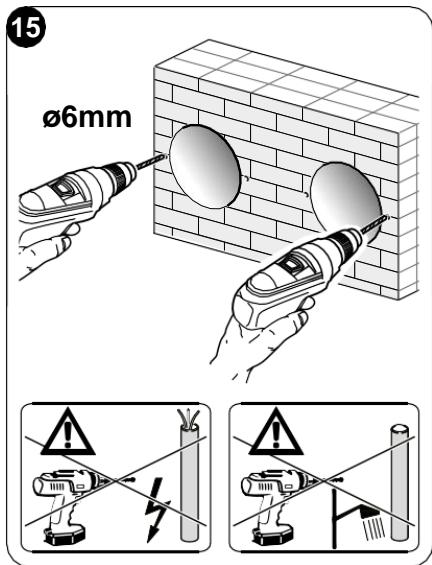 15

ø6mm