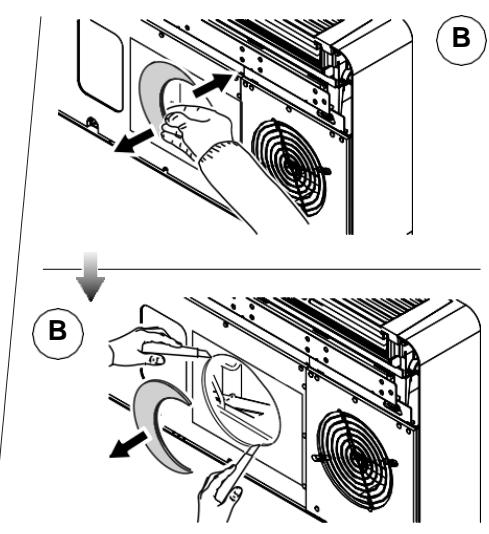 B

B