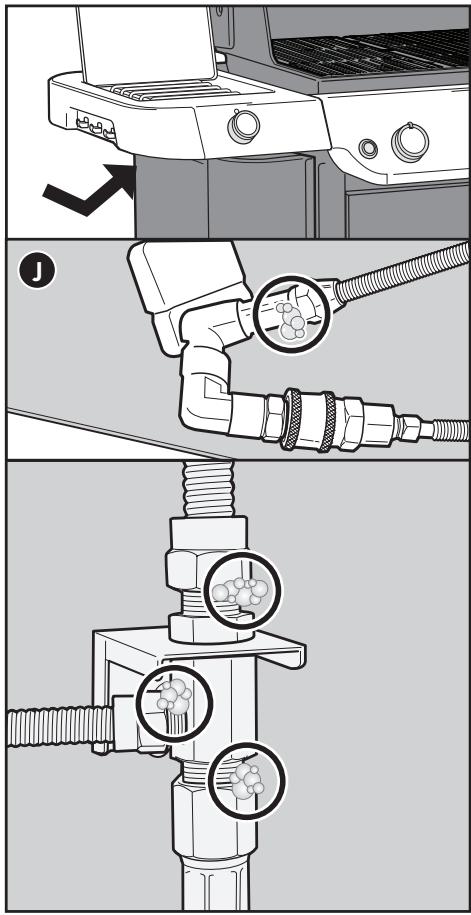 J