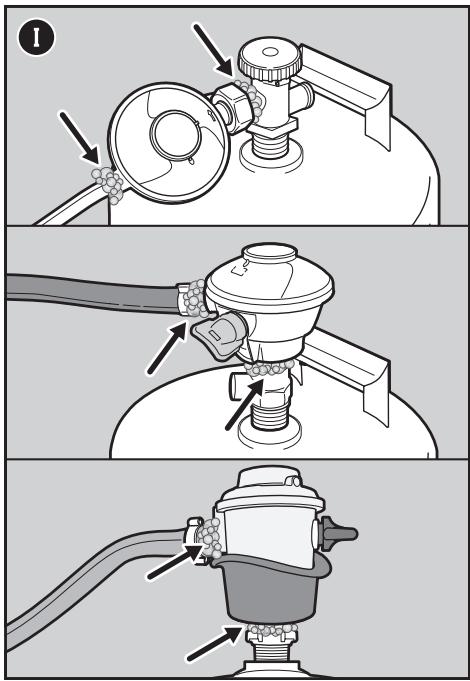 I