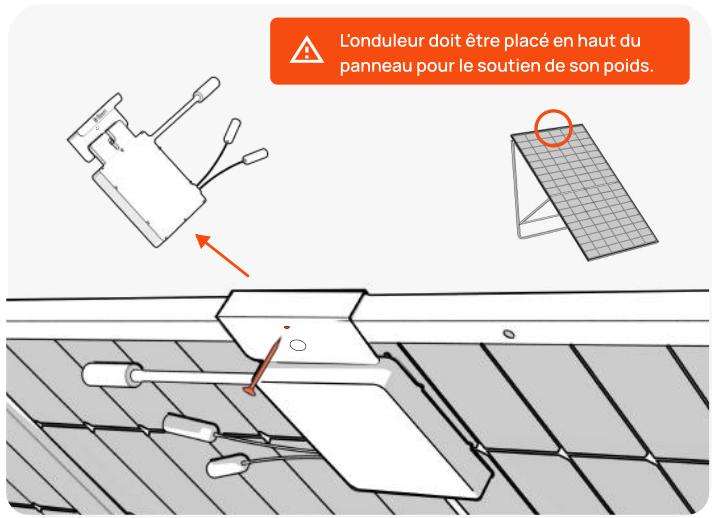 L'onduleur doit être placé en haut du panneau pour le soutien de son poids.