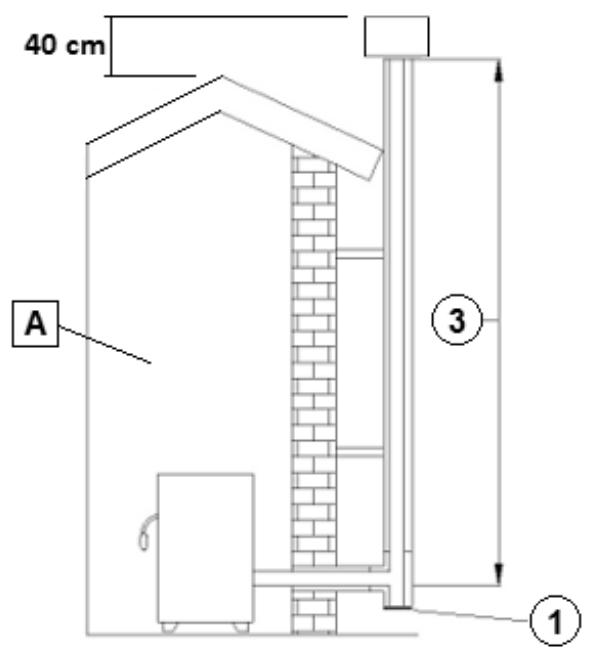 40 cm
A
3
1