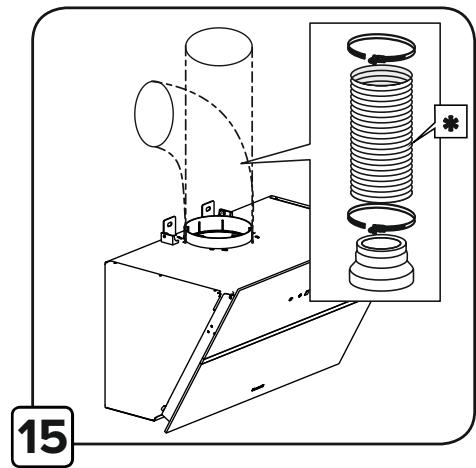 *

15