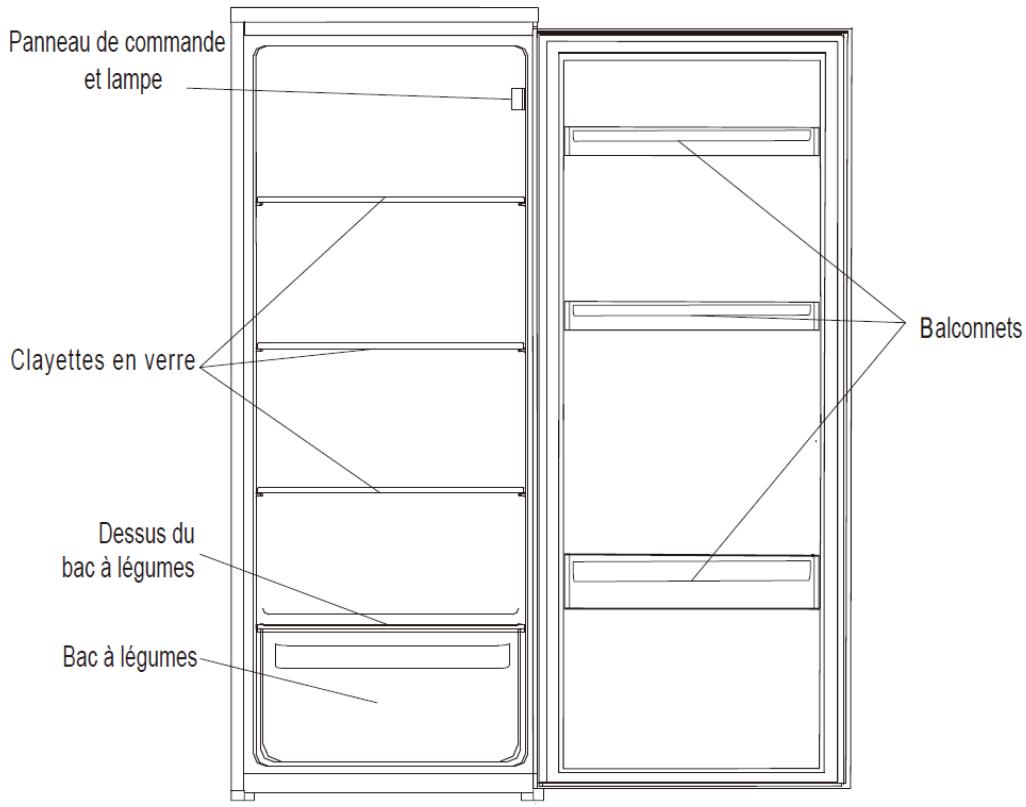 Panneau de commande et lampe

Clayettes en verre

Dessus du bac à légumes

Bac à légumes

Balconnets