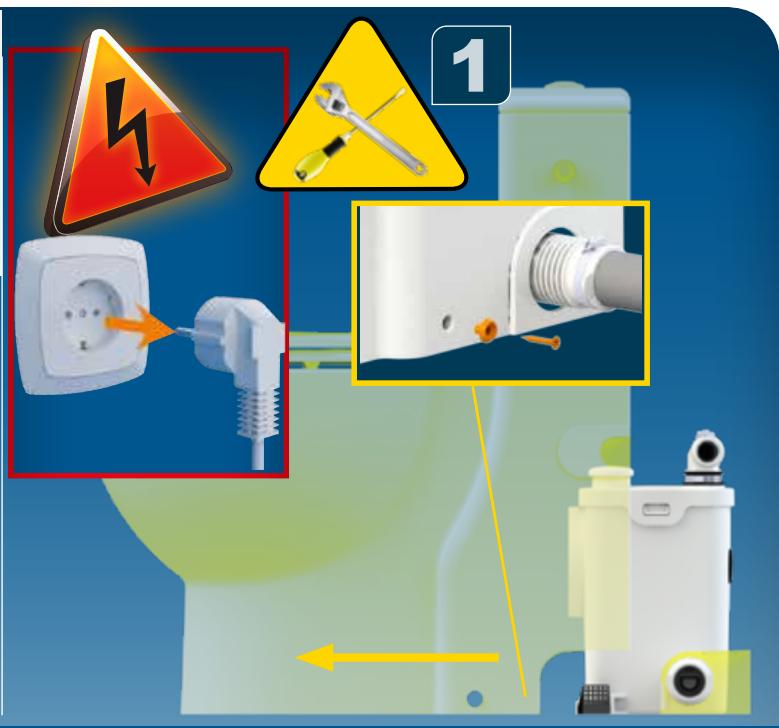 1