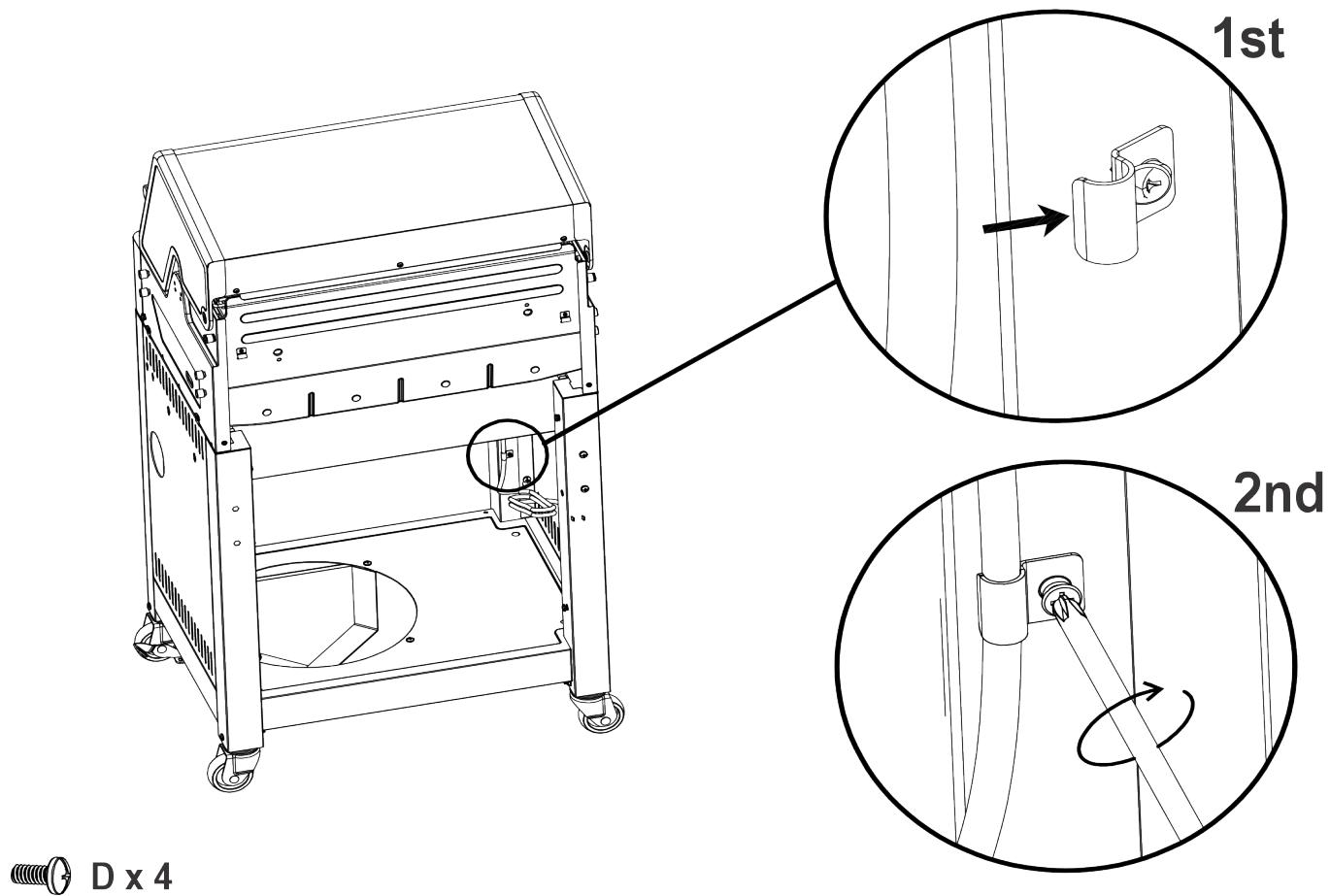 1st

2nd

D x 4