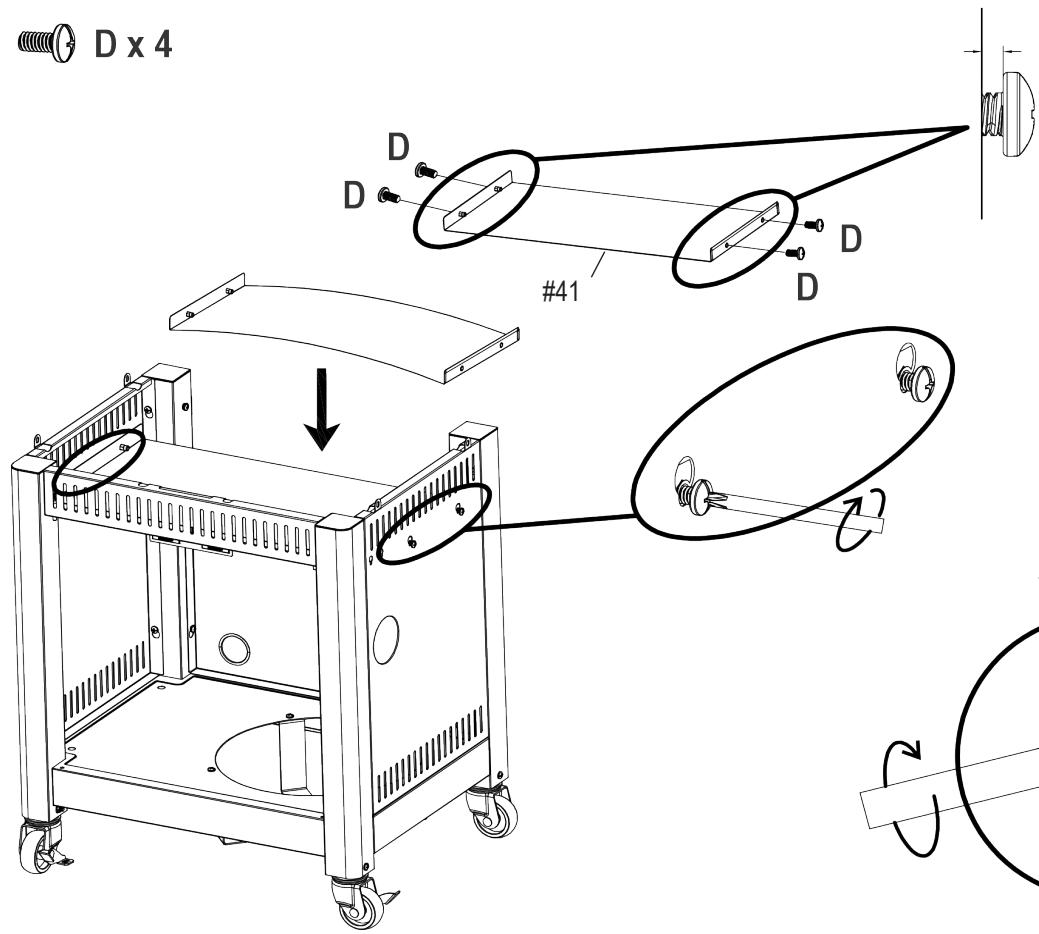 D x 4

D
D
D
D
#41