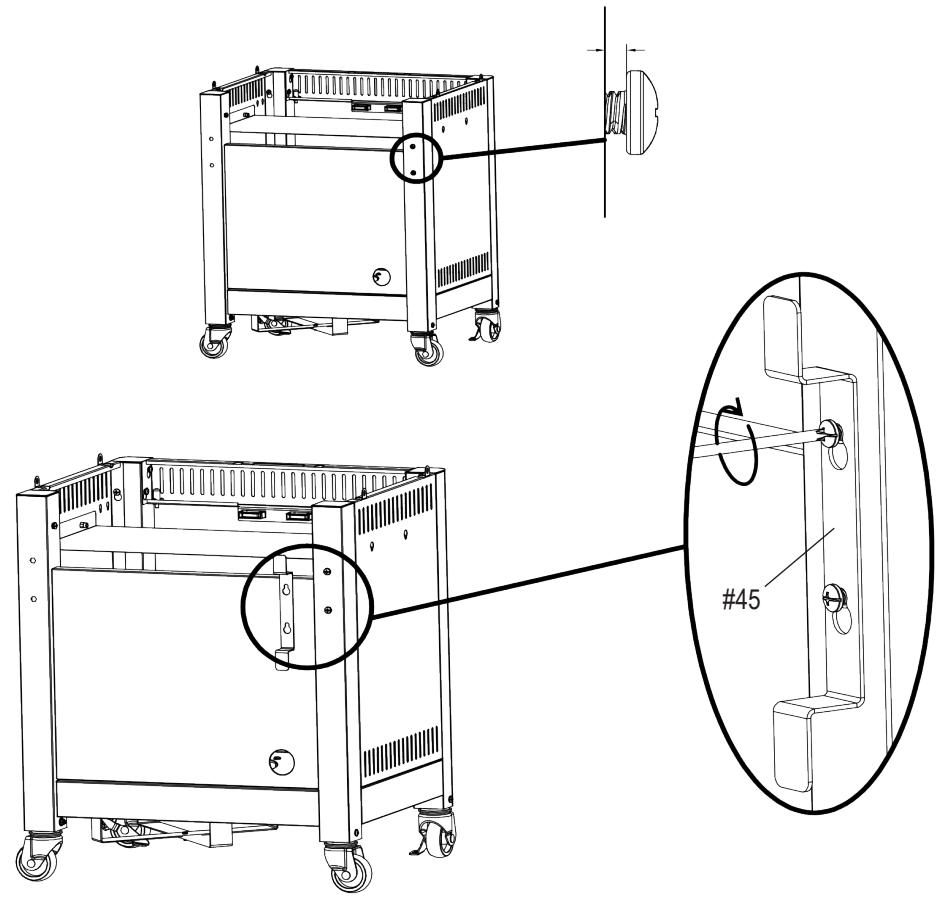 #45