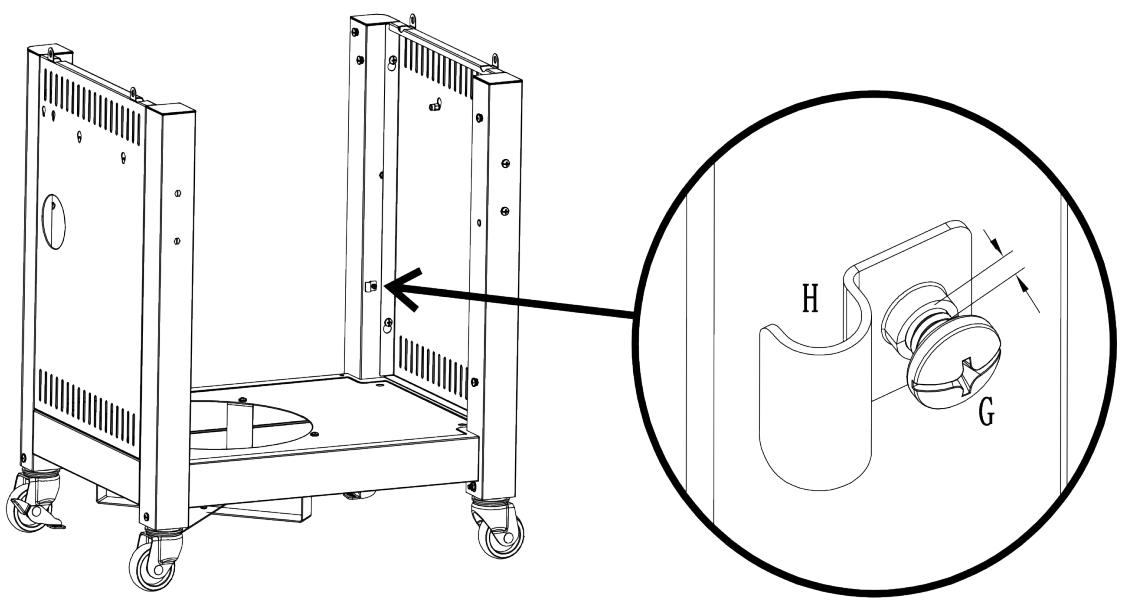 H
G