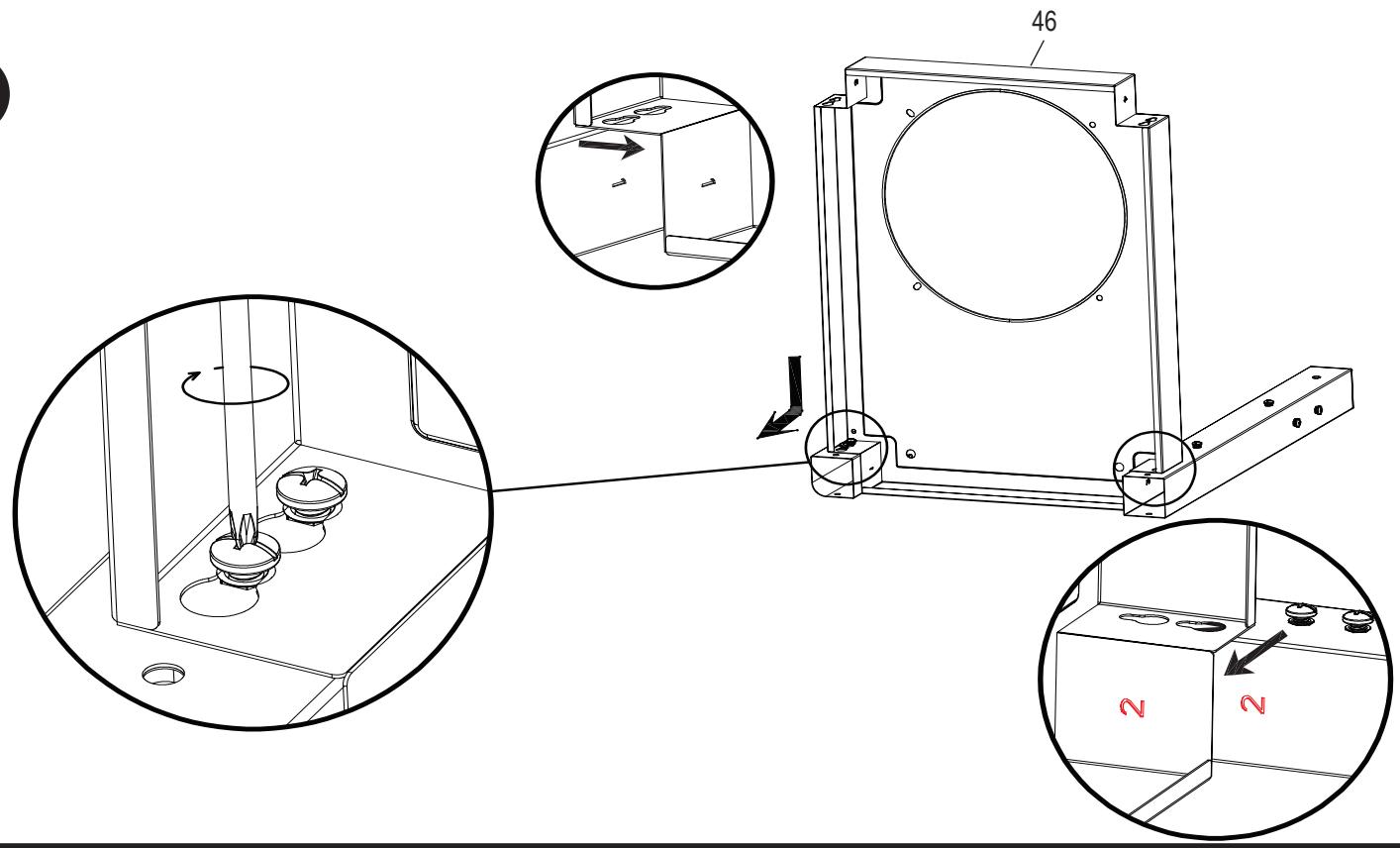 46

2 2