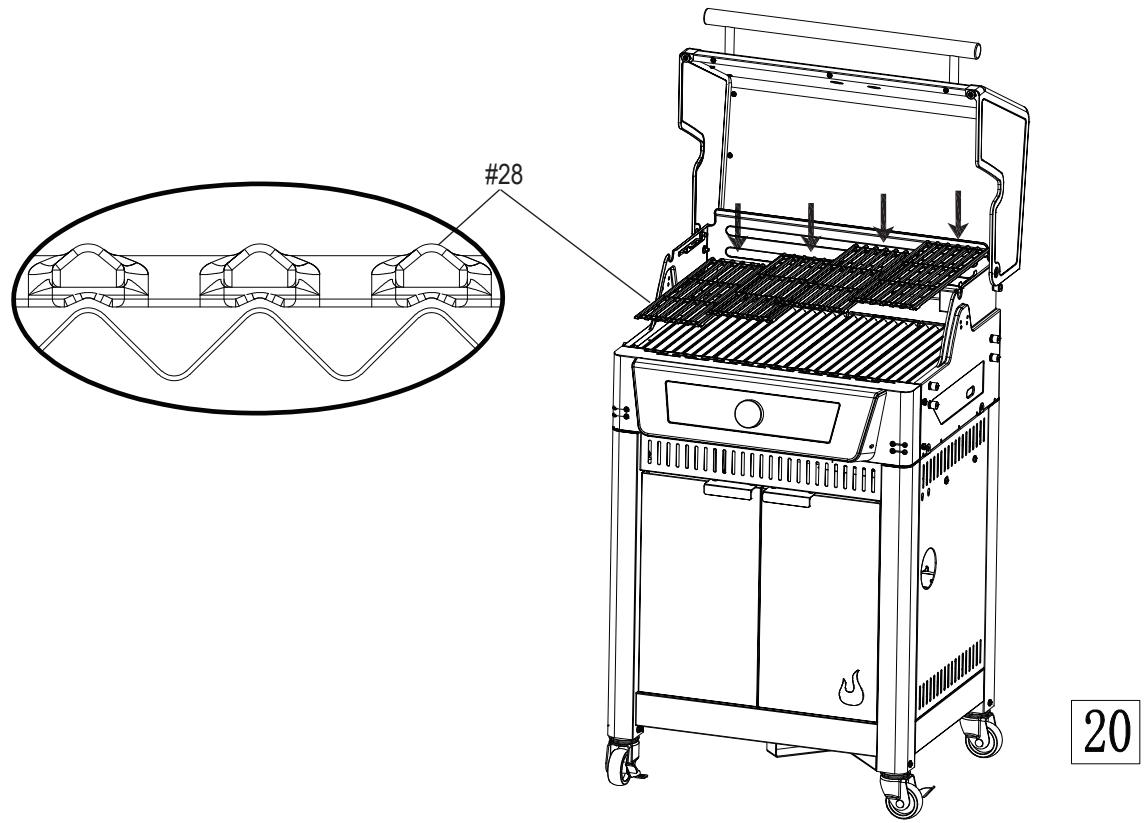 #28

20