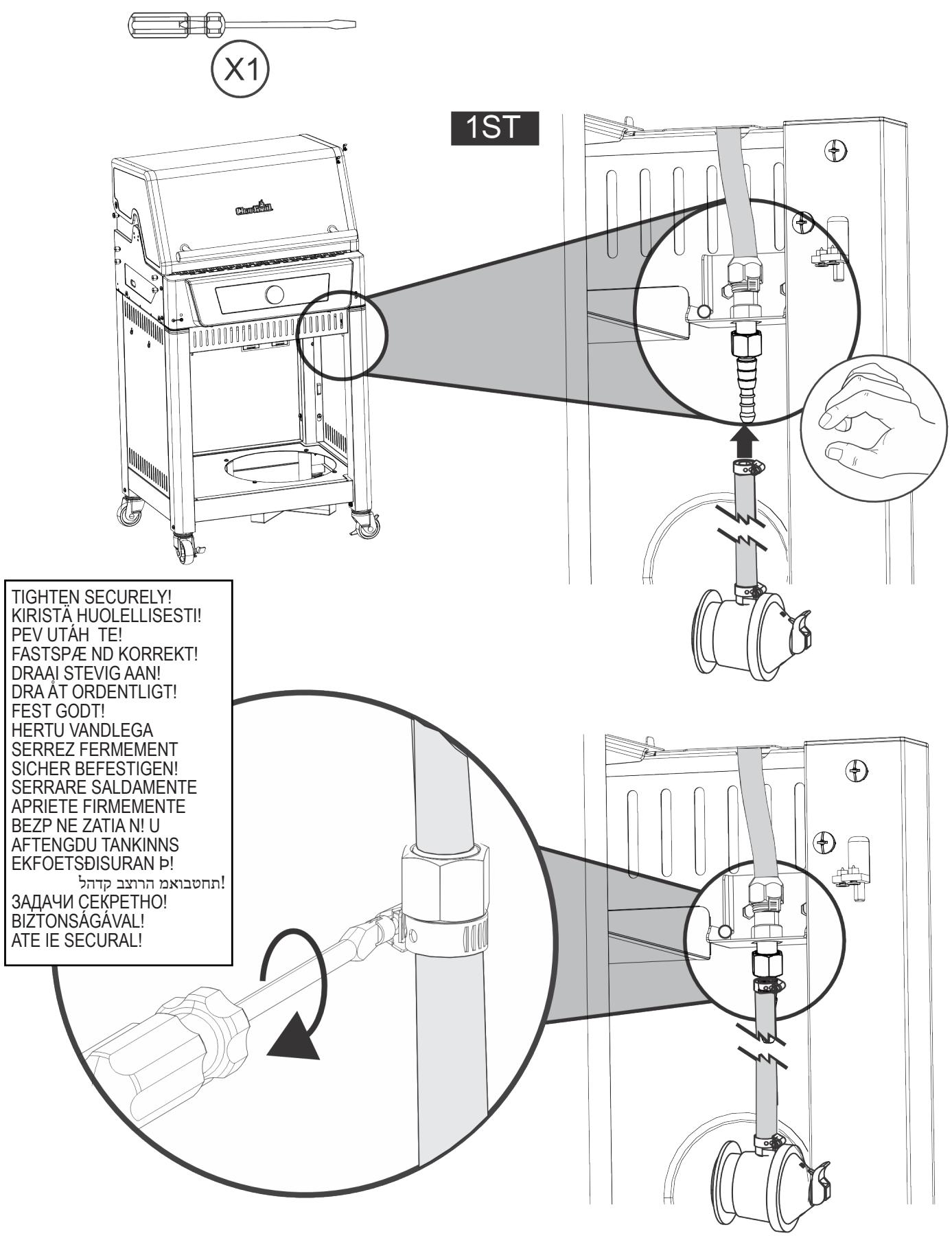 X1

1ST

Char-Broil

TIGHTEN SECURELY!
KIRISTÄ HUOLELLISESTI!
PEV UTÁH TE!
FASTSPÆ ND KORREKT!
DRAAI STEVIG AAN!
DRA ÅT ORDENTLIGT!
FEST GODT!
HERTU VANDLEGA
SERREZ FERMEMENT
SICHER BEFESTIGEN!
SERRARE SALDAMENTE
APRIETE FIRMEMENTE
BEZP NE ZATIA N! U
AFTENGDU TANKINNS
EKFOETSÐISURAN Þ!
!תחטבואמ הרוצב קדהל
ЗАДАЧИ СЕКРЕТНО!
BIZTONSÁGÁVAL!
ATE IE SECURAL!