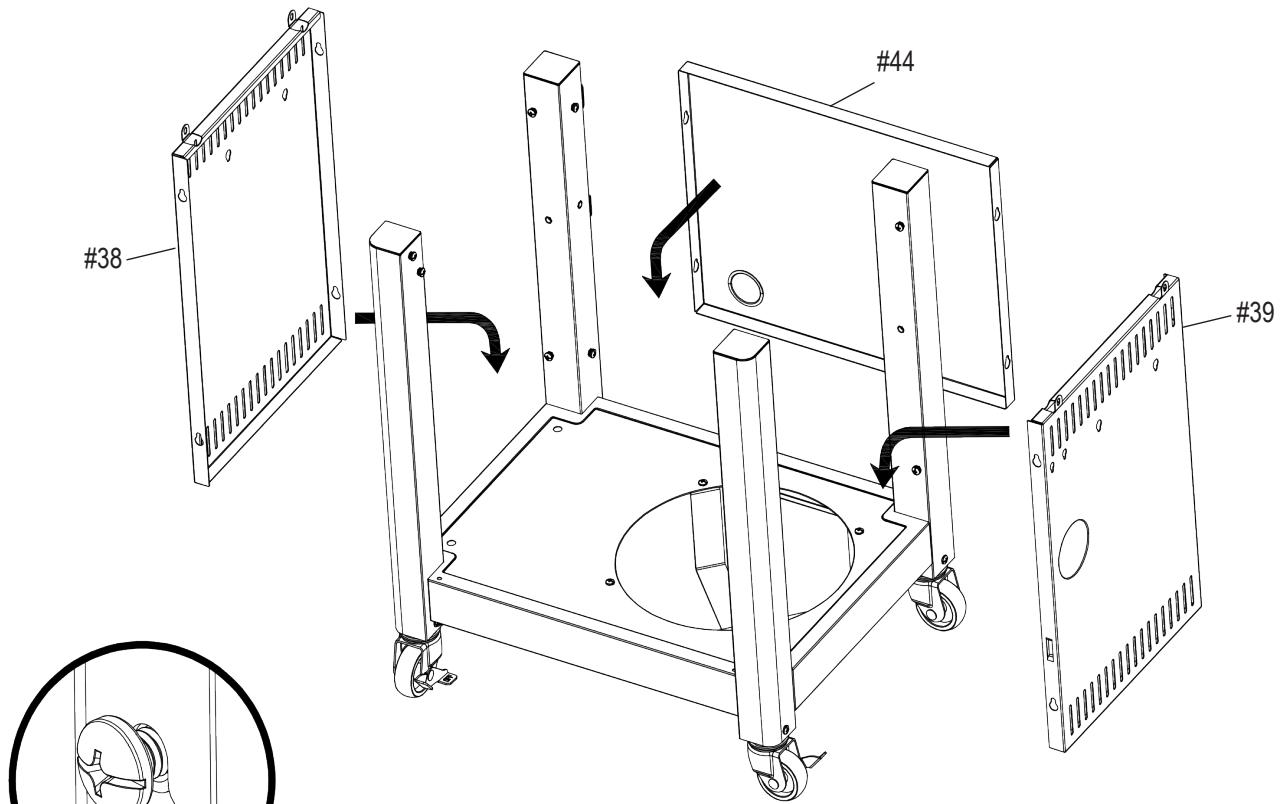 #44
#38
#39