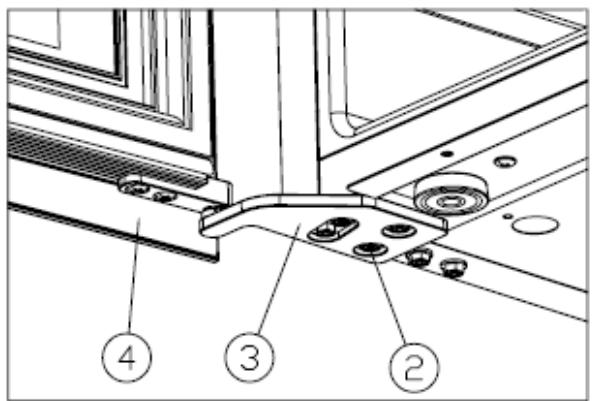 4
3
2