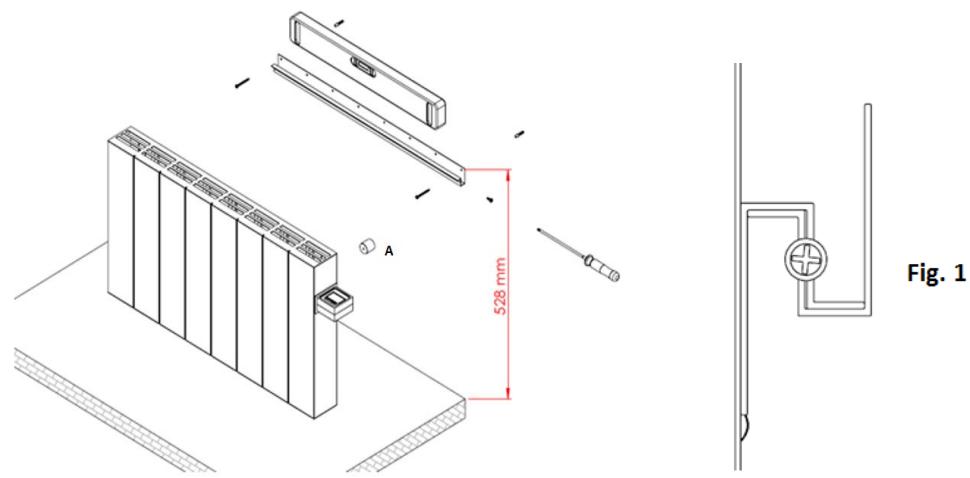 A
528 mm
Fig. 1