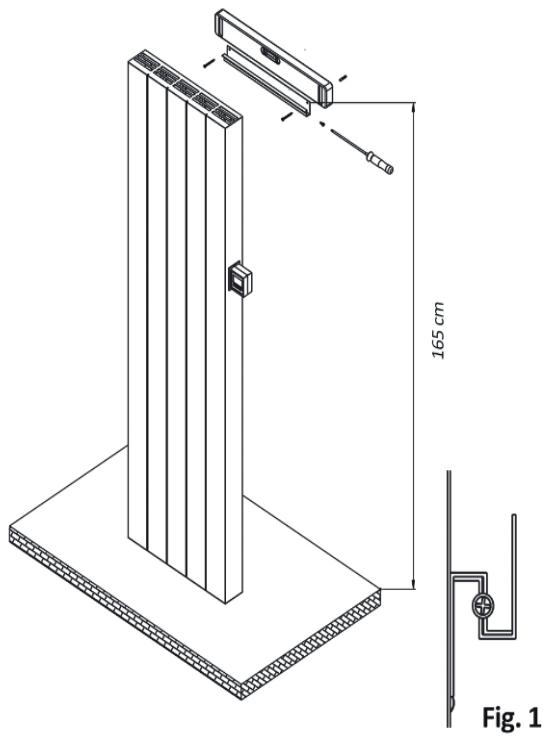 165 cm

Fig. 1