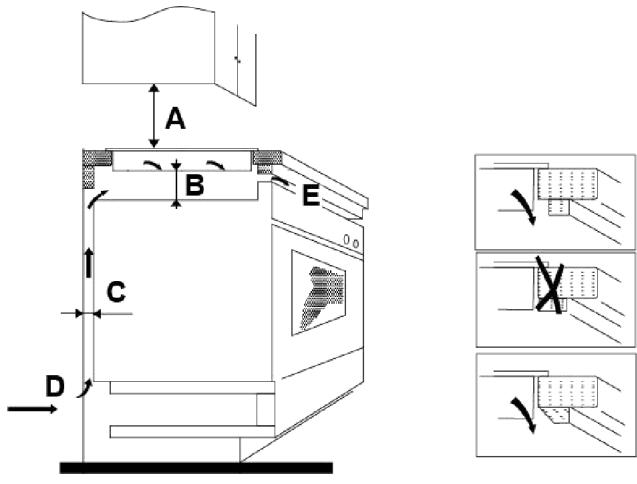 A
B
E
C
D