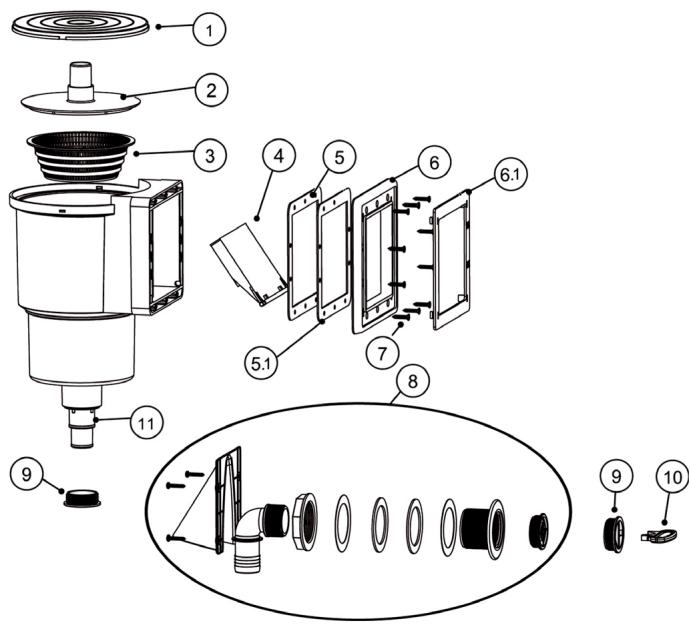 1
2
3
4
5
6
6.1
5.1
7
8
11
9
9
10