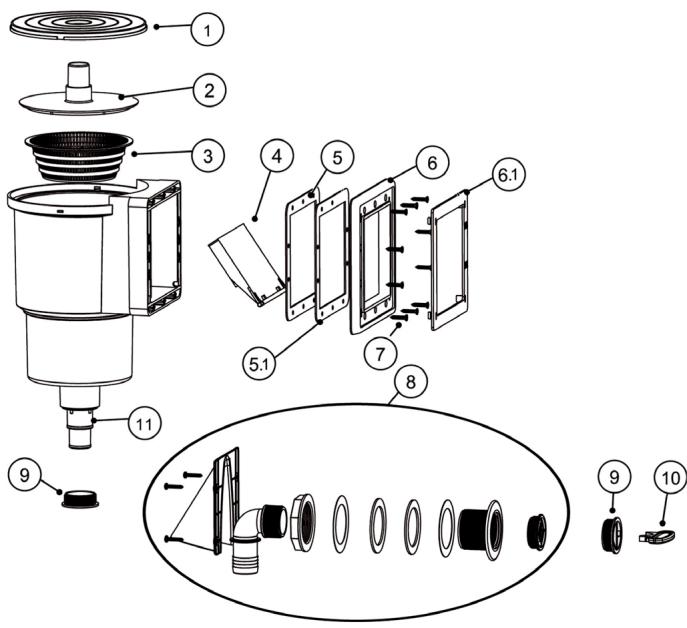 1
2
3
4
5
6
6.1
5.1
7
8
11
9
9
10