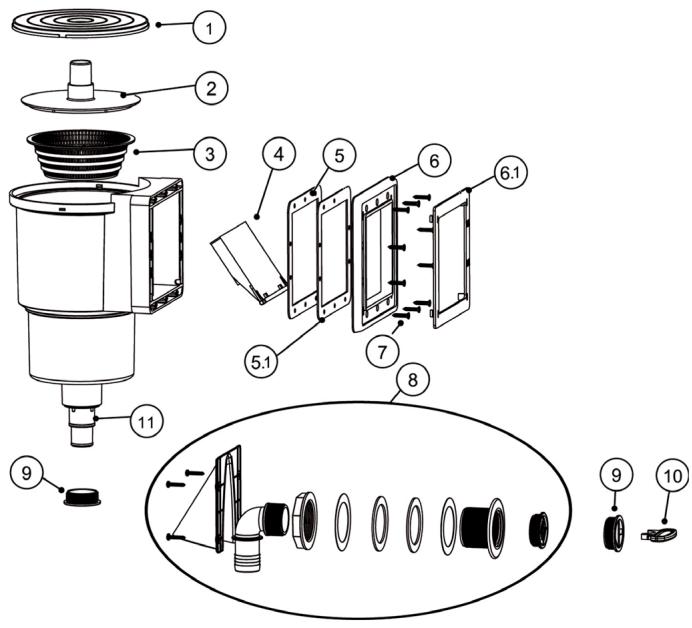 1
2
3
4
5
6
6.1
5.1
7
8
11
9
9
10