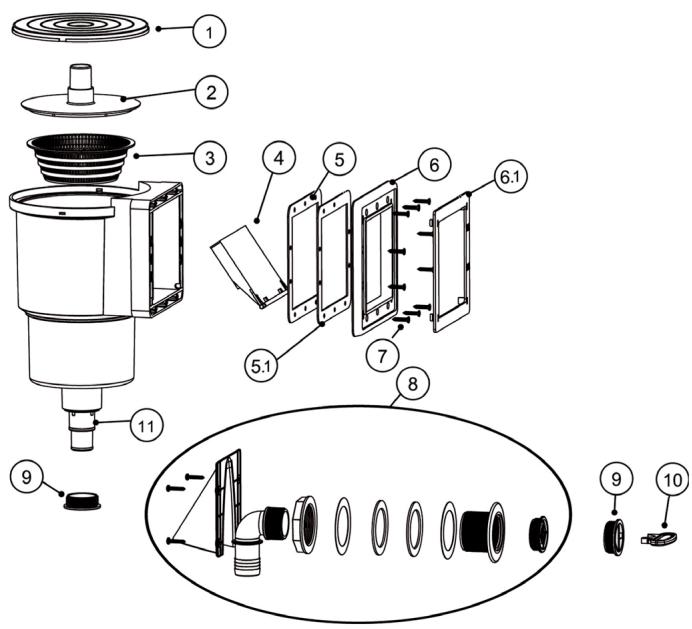 1
2
3
4
5
6
6.1
5.1
7
8
11
9
9
10