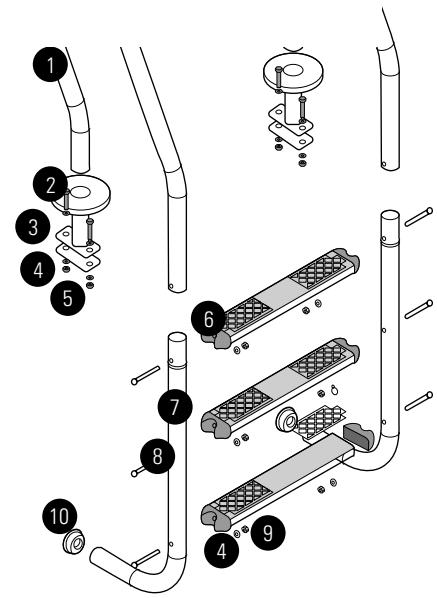 1
2
3
4
5
6
7
8
10
4
9