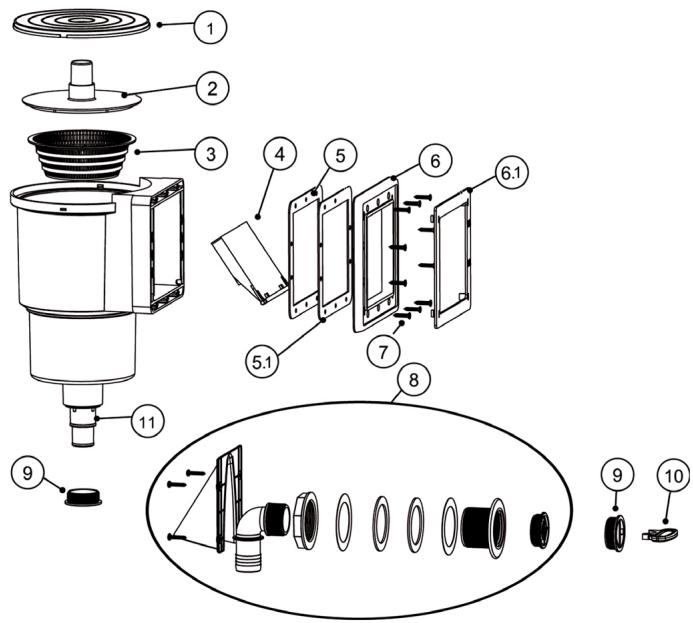 1
2
3
4
5
6
6.1
5.1
7
8
11
9
9
10