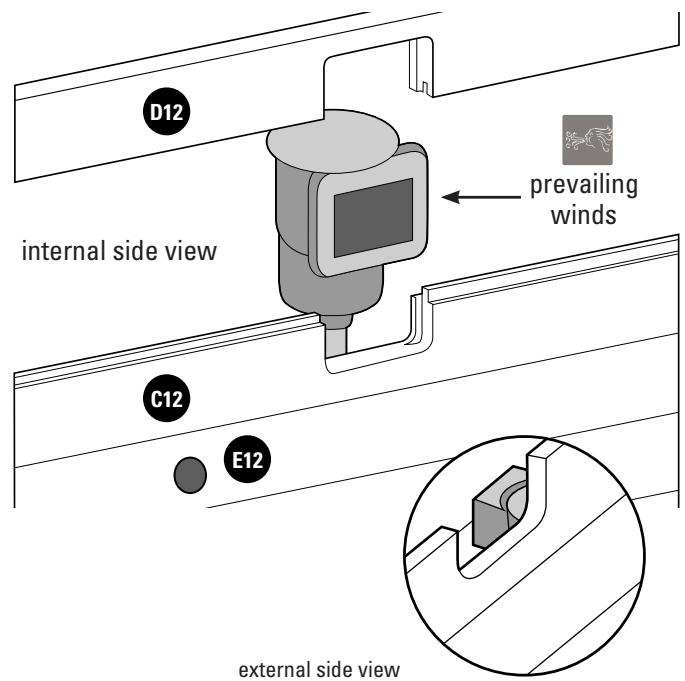 D12

prevailing winds

internal side view

C12

E12

external side view