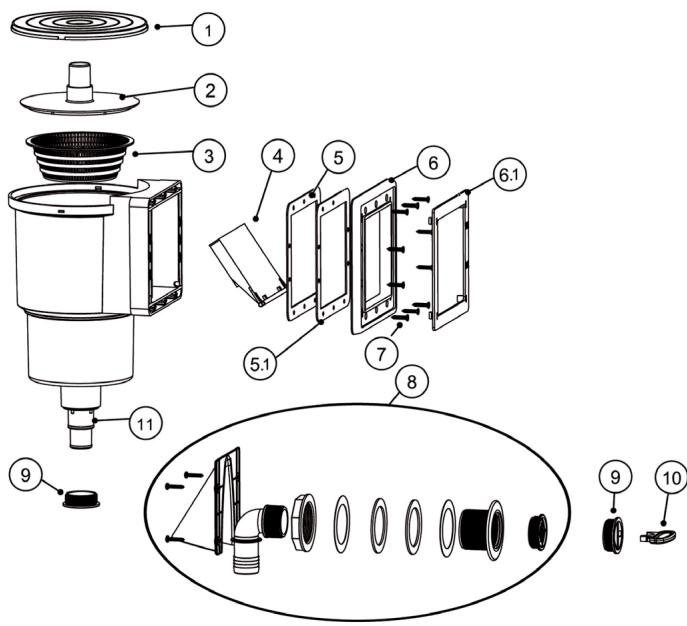 1
2
3
4
5
6
6.1
5.1
7
8
11
9
9
10