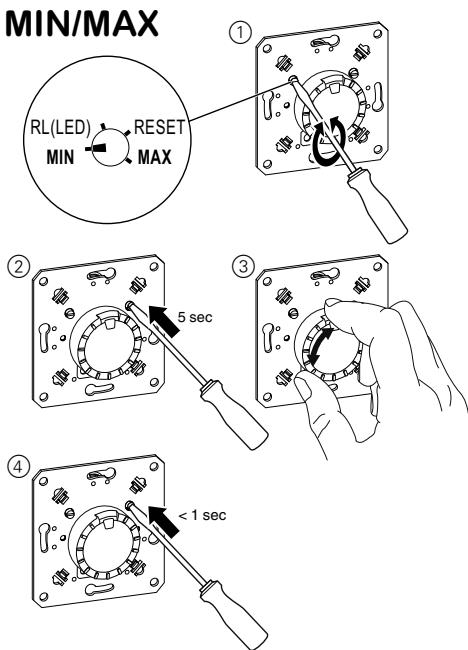 MIN/MAX

①

RL(LED)
RESET
MIN
MAX

②

5 sec

③

④

< 1 sec