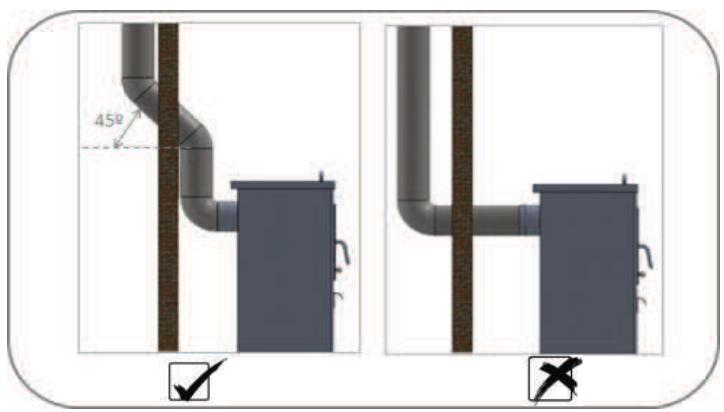 45º