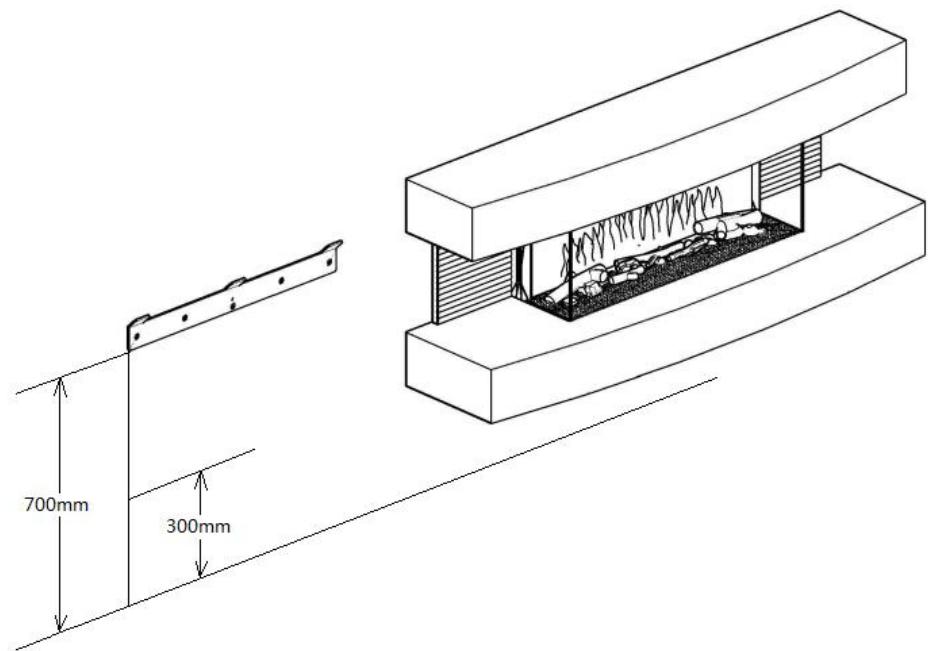 700mm
300mm