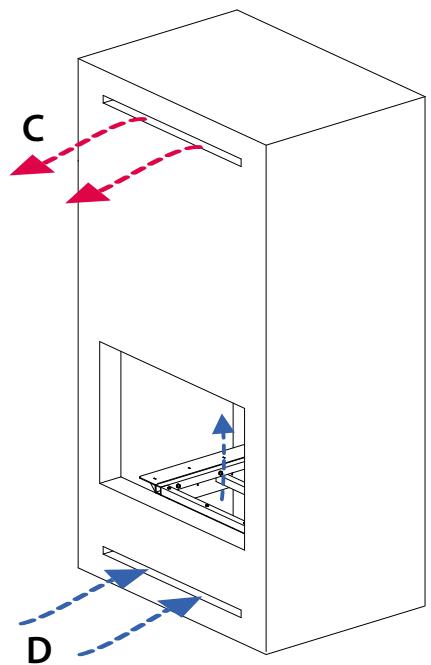 C

D