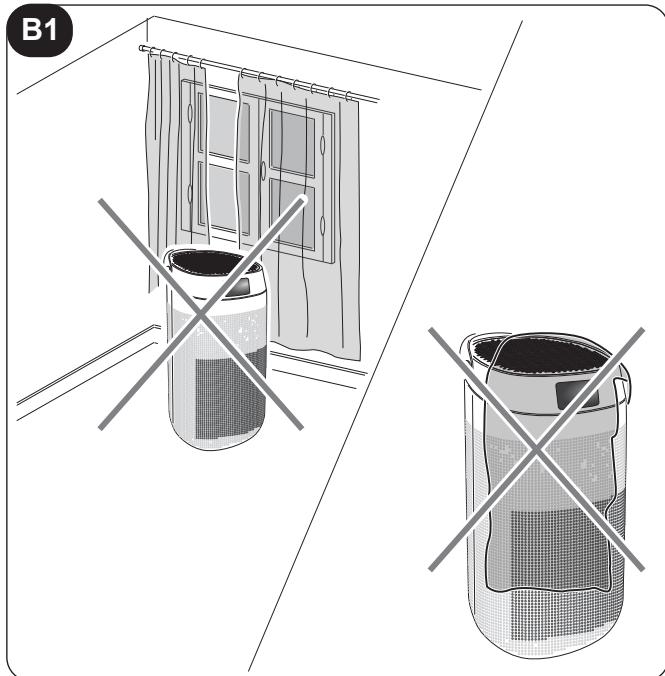 B1